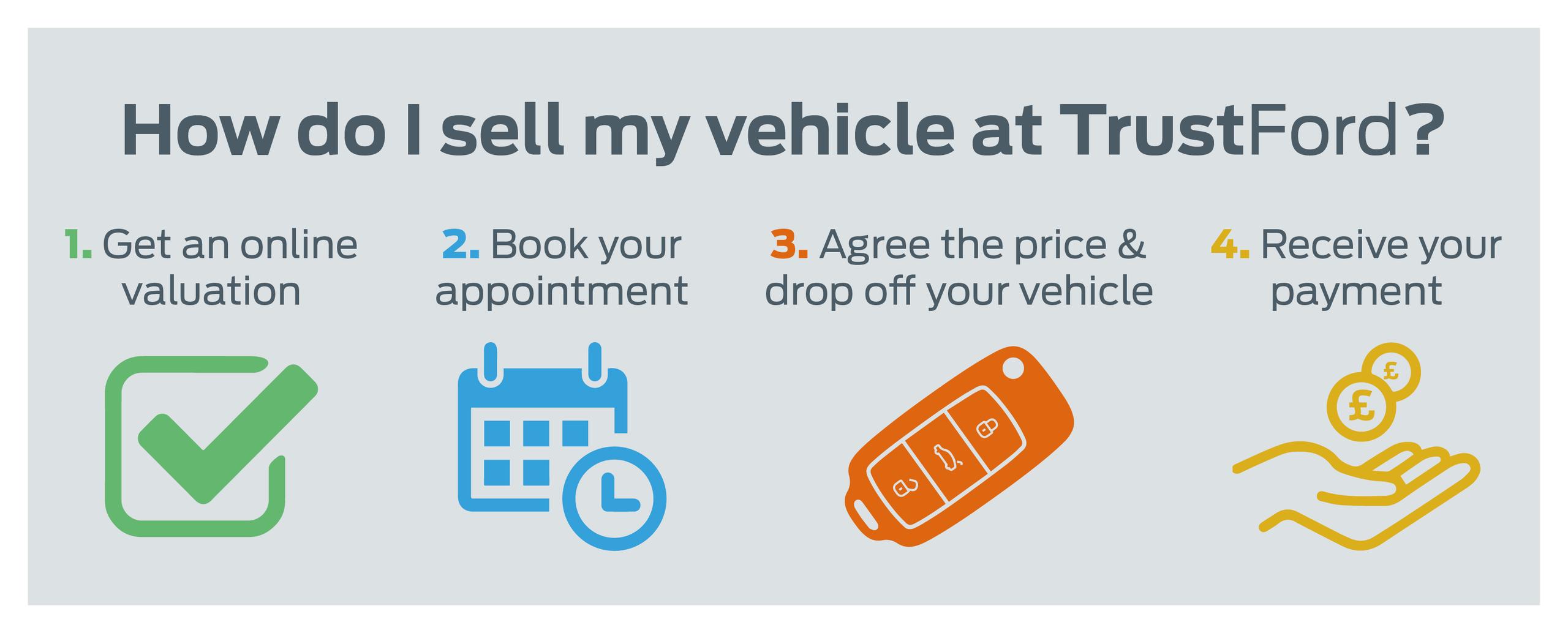 How do I sell my vehicle at TrustFord?

1. Get an online valuation

2. Book your appointment

3. Agree the price & drop off your vehicle

4. Receive your payment

£

£